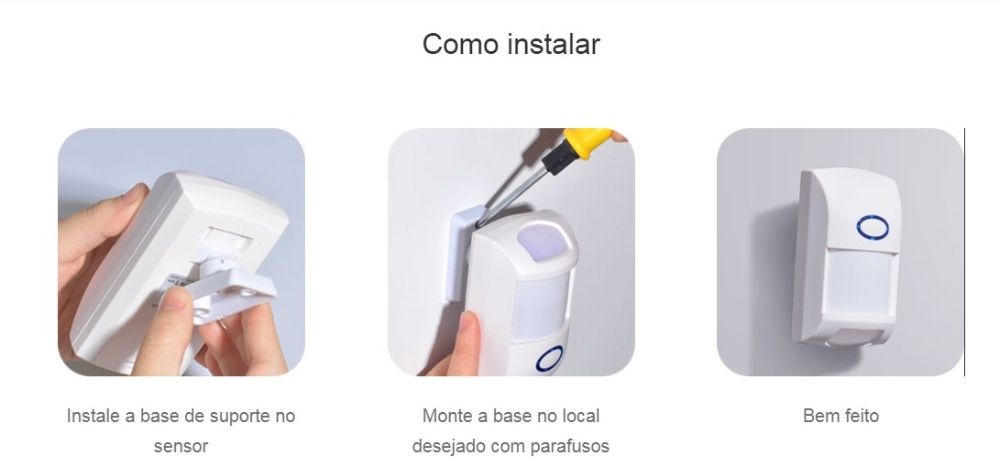 Como instalar

Instale a base de suporte no sensor

Monte a base no local desejado com parafusos

Bem feito