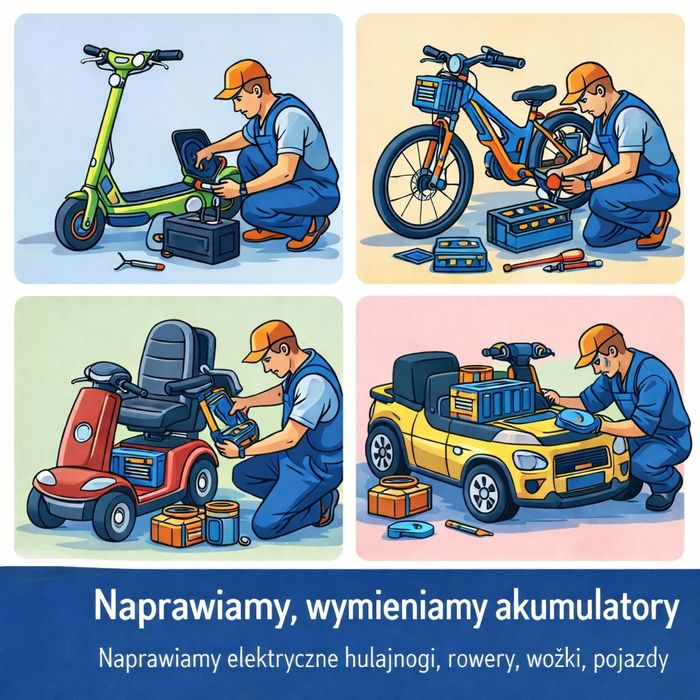 Naprawiamy, wymieniamy akumulatory

Naprawiamy elektryczne hulajnogi, rowery, wożki, pojazdy