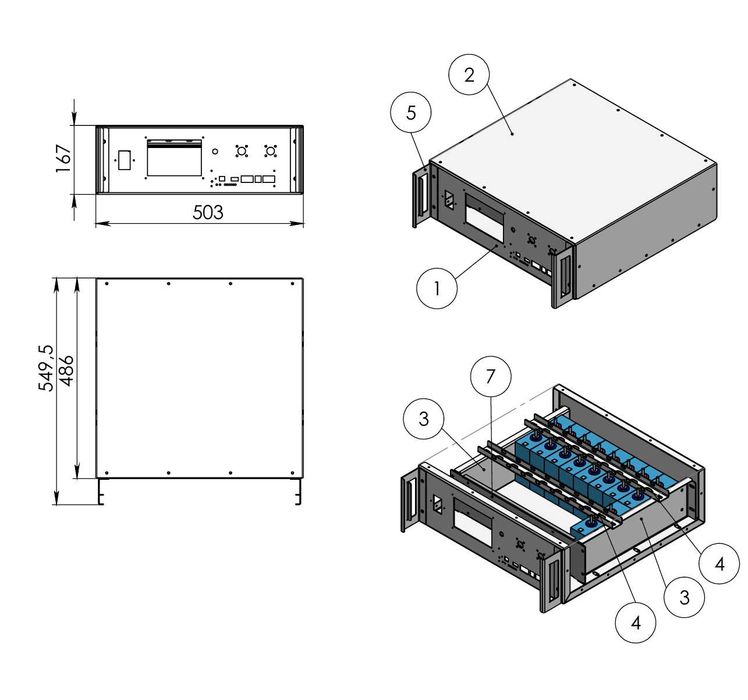 167
503
549,5
486
2
5
1
7
3
4
3
4