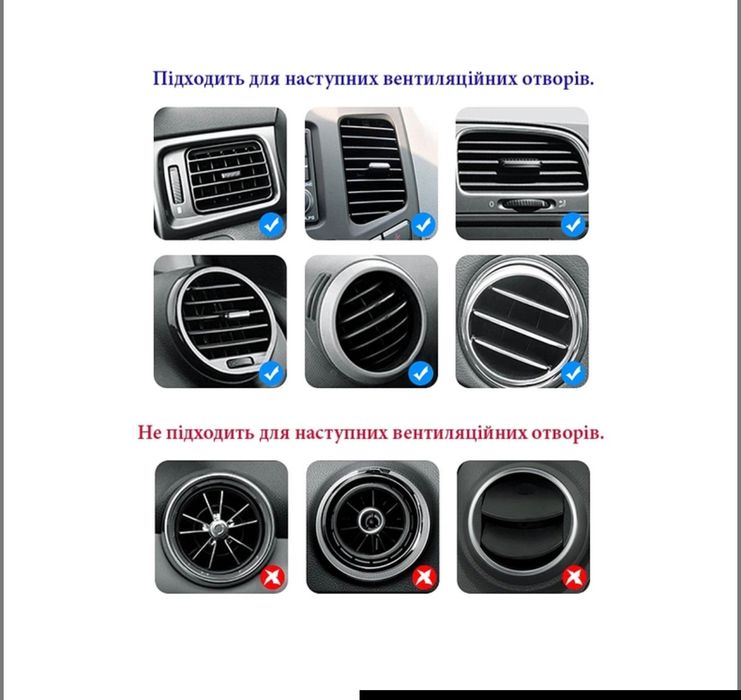 Підходить для наступних вентиляційних отворів.

Не підходить для наступних вентиляційних отворів.