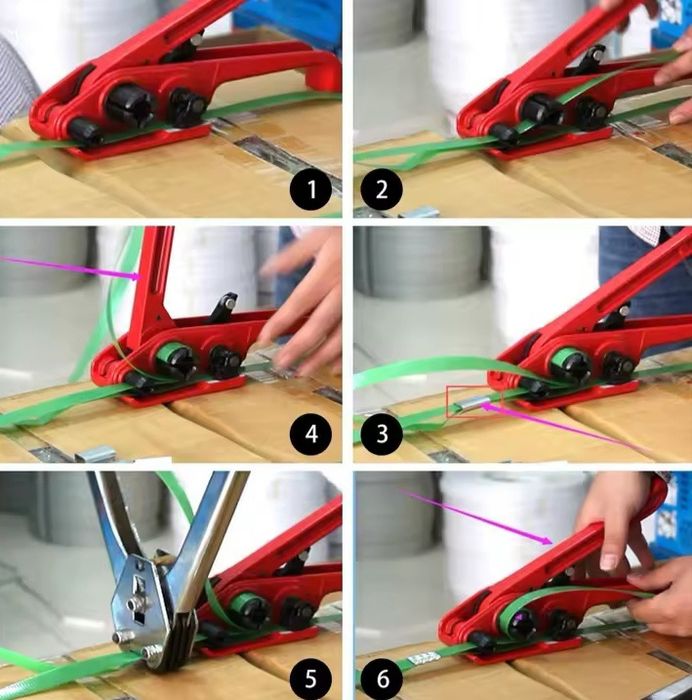 1
2
4
3
5
6