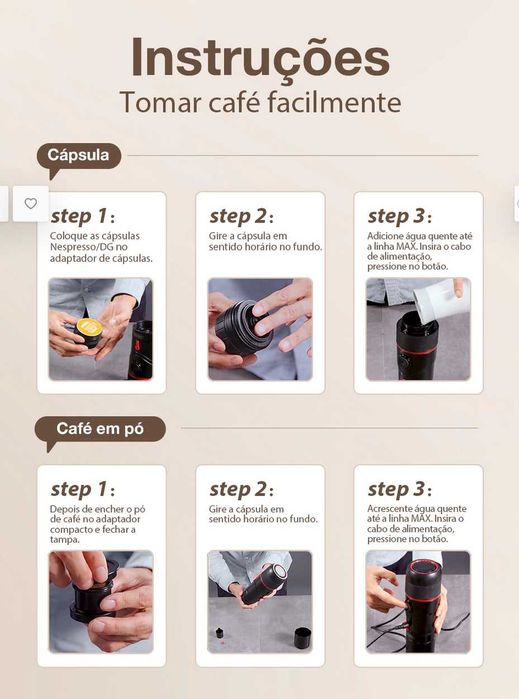 Instruções

Tomar café facilmente

Cápsula

step 1:

Coloque as cápsulas Nespresso/DG no adaptador de cápsulas.

step 2:

Gire a cápsula em sentido horário no fundo.

step 3:

Adicione água quente até a linha MAX. Insira o cabo de alimentação, pressione no botão.

Café em pó

step 1:

Depois de encher o pó de café no adaptador compacto e fechar a tampa.

step 2:

Gire a cápsula em sentido horário no fundo.

step 3:

Acrescente água quente até a linha MAX. Insira o cabo de alimentação, pressione no botão.