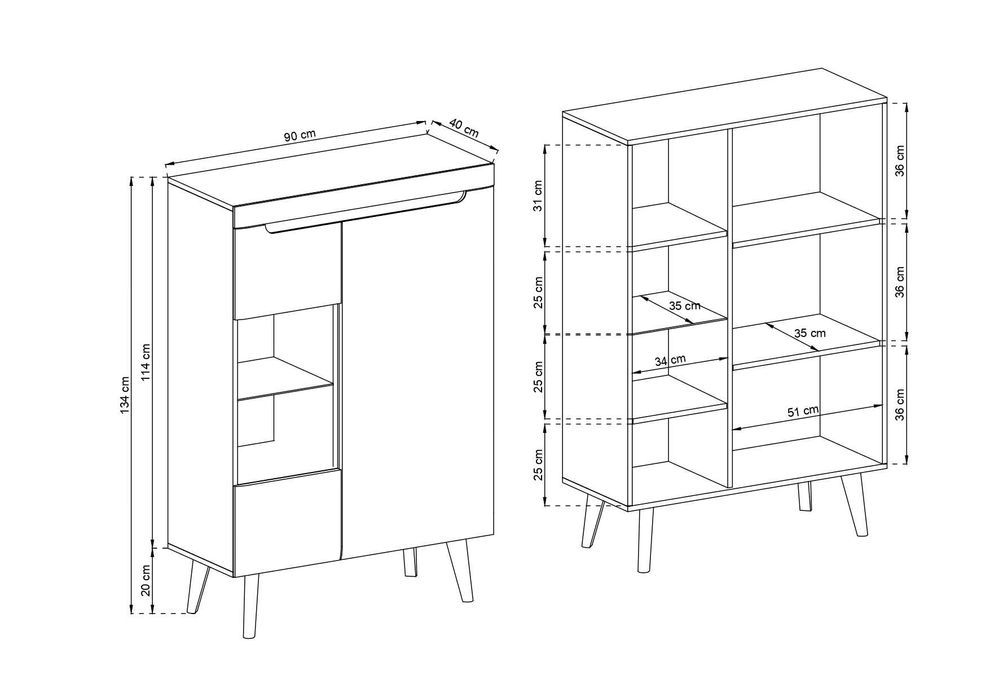 90 cm
40 cm
134 cm
114 cm
20 cm
31 cm
25 cm
25 cm
25 cm
35 cm
34 cm
35 cm
51 cm
36 cm
36 cm
36 cm