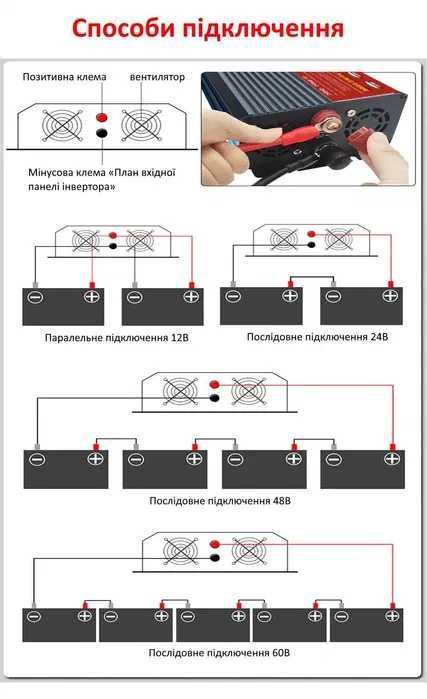 Способи підключення

Позитивна клема

вентилятор

Мінусова клема «План вхідної панелі інвертора»

Паралельне підключення 12В

Послідовне підключення 24В

Послідовне підключення 48В

Послідовне підключення 60В