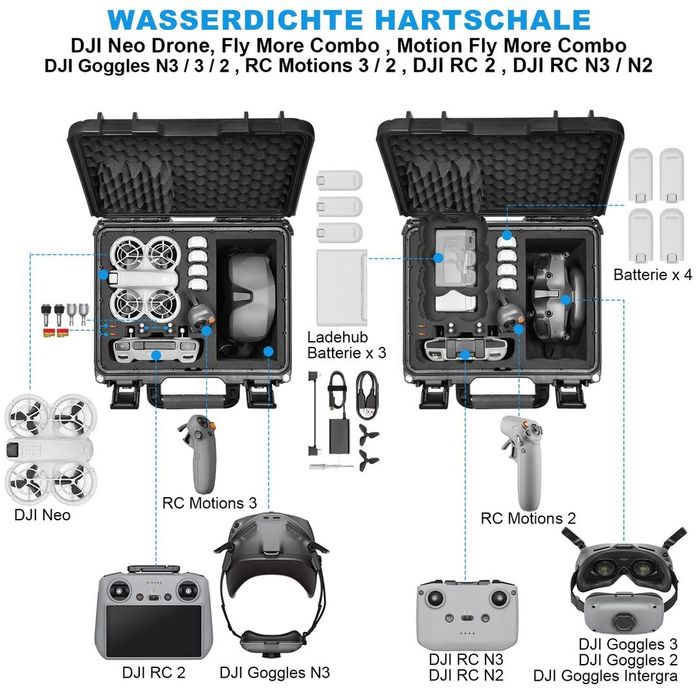 WASSERDICHTE HARTSCHALE
DJI Neo Drone, Fly More Combo , Motion Fly More Combo
DJI Goggles N3 / 3 / 2 , RC Motions 3 / 2 , DJI RC 2 , DJI RC N3 / N2

Batterie x 4

Ladehub
Batterie x 3

DJI Neo

RC Motions 3

RC Motions 2

DJI RC 2

DJI Goggles N3

DJI RC N3
DJI RC N2

DJI Goggles 3
DJI Goggles 2
DJI Goggles Intergra