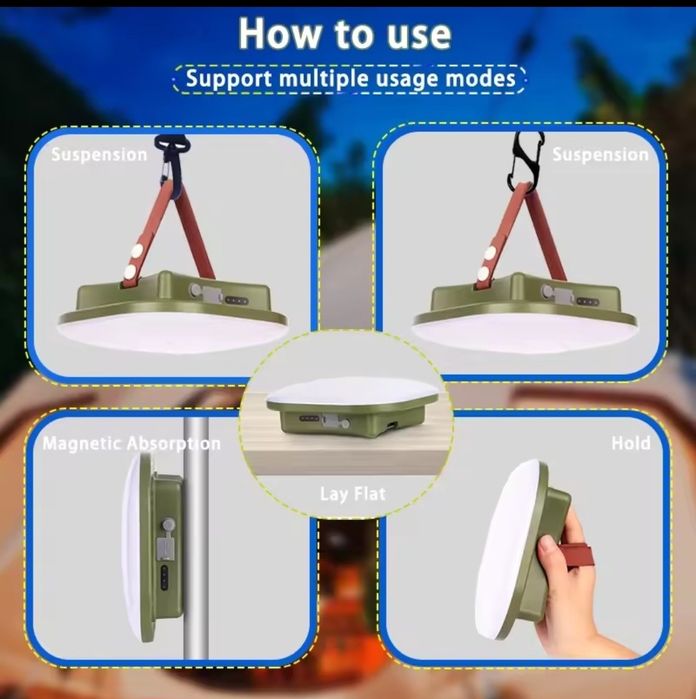 How to use

Support multiple usage modes

Suspension

Suspension

Magnetic Absorption

Lay Flat

Hold