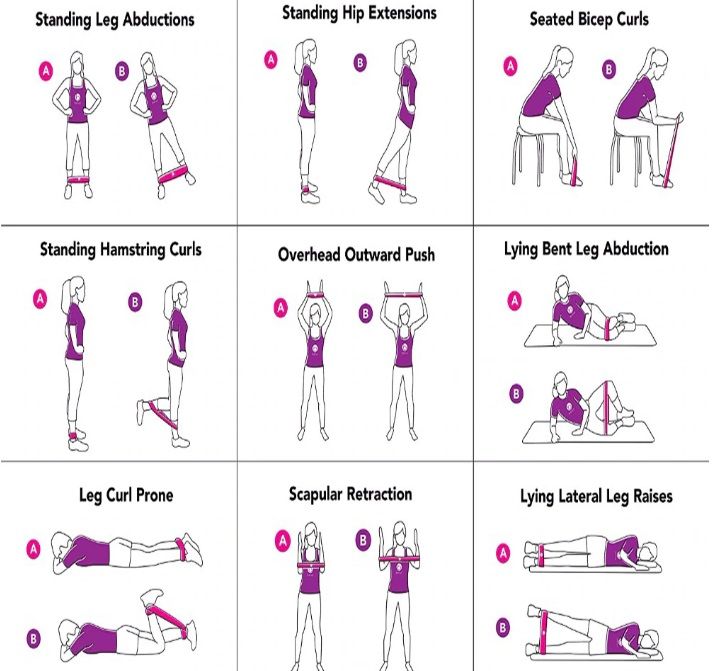 Standing Leg Abductions

A B

Standing Hip Extensions

A B

Seated Bicep Curls

A B

Standing Hamstring Curls

A B

Overhead Outward Push

A B

Lying Bent Leg Abduction

A

B

Leg Curl Prone

A

B

Scapular Retraction

A B

Lying Lateral Leg Raises

A

B