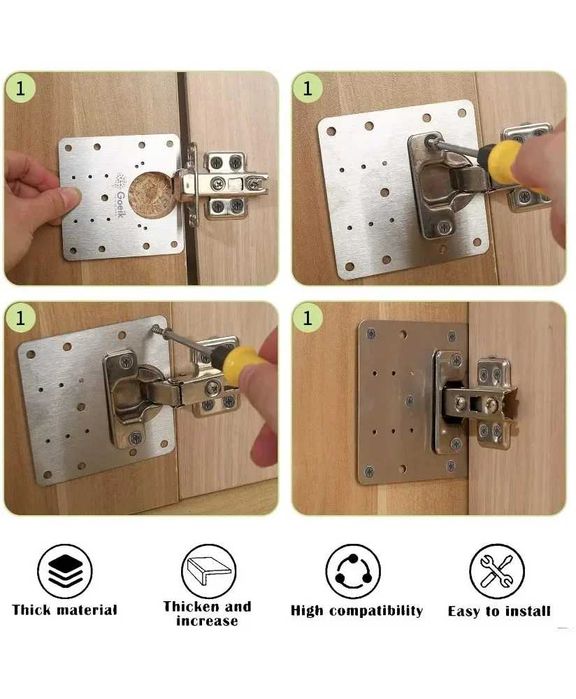 1

Goeik

1

1

1

Thick material

Thicken and increase

High compatibility

Easy to install