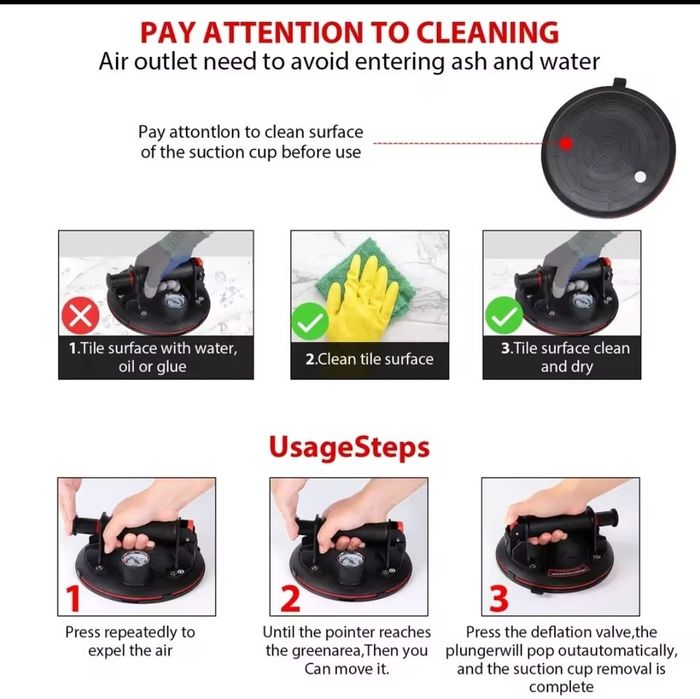 PAY ATTENTION TO CLEANING
Air outlet need to avoid entering ash and water

Pay attontlon to clean surface of the suction cup before use

1.Tile surface with water, oil or glue

2.Clean tile surface

3.Tile surface clean and dry

UsageSteps

1
Press repeatedly to expel the air

2
Until the pointer reaches the greenarea,Then you Can move it.

3
Press the deflation valve,the plungerwill pop outautomatically, and the suction cup removal is complete