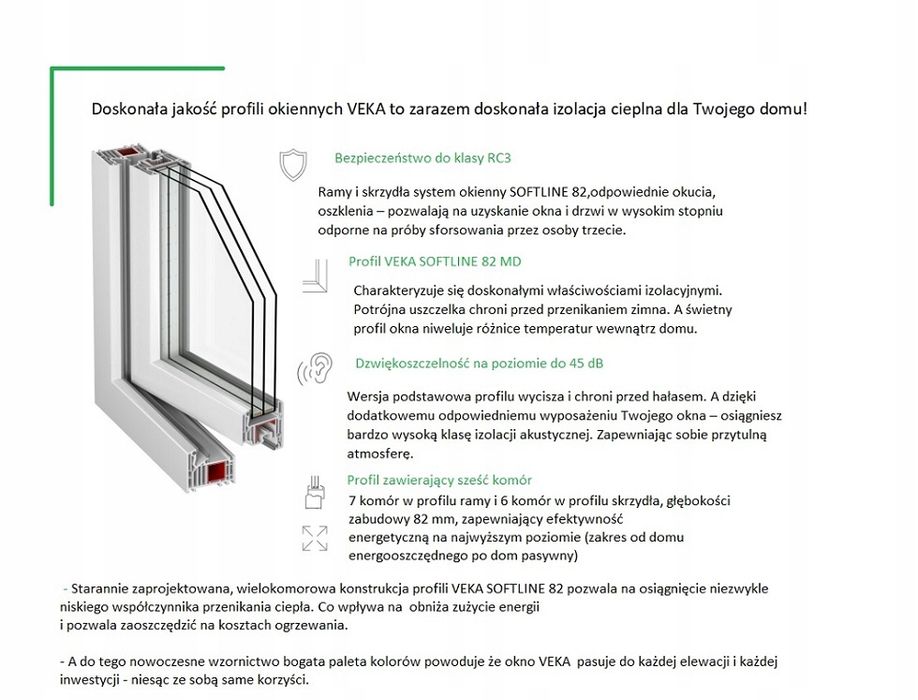 Doskonała jakość profili okiennych VEKA to zarazem doskonała izolacja cieplna dla Twojego domu!

Bezpieczeństwo do klasy RC3

Ramy i skrzydła system okienny SOFTLINE 82,odpowiednie okucia, oszklenia – pozwalają na uzyskanie okna i drzwi w wysokim stopniu odporne na próby sforsowania przez osoby trzecie.

Profil VEKA SOFTLINE 82 MD

Charakteryzuje się doskonałymi właściwościami izolacyjnymi. Potrójna uszczelka chroni przed przenikaniem zimna. A świetny profil okna niweluje różnice temperatur wewnątrz domu.

Dzwiękoszczelność na poziomie do 45 dB

Wersja podstawowa profilu wycisza i chroni przed hałasem. A dzięki dodatkowemu odpowiedniemu wyposażeniu Twojego okna – osiągniesz bardzo wysoką klasę izolacji akustycznej. Zapewniając sobie przytulną atmosferę.

Profil zawierający sześć komór

7 komór w profilu ramy i 6 komór w profilu skrzydła, głębokości zabudowy 82 mm, zapewniający efektywność energetyczną na najwyższym poziomie (zakres od domu energooszczędnego po dom pasywny)

- Starannie zaprojektowana, wielokomorowa konstrukcja profili VEKA SOFTLINE 82 pozwala na osiągnięcie niezwykle niskiego współczynnika przenikania ciepła. Co wpływa na obniża zużycie energii i pozwala zaoszczędzić na kosztach ogrzewania.

- A do tego nowoczesne wzornictwo bogata paleta kolorów powoduje że okno VEKA pasuje do każdej elewacji i każdej inwestycji - niesąc ze sobą same korzyści.