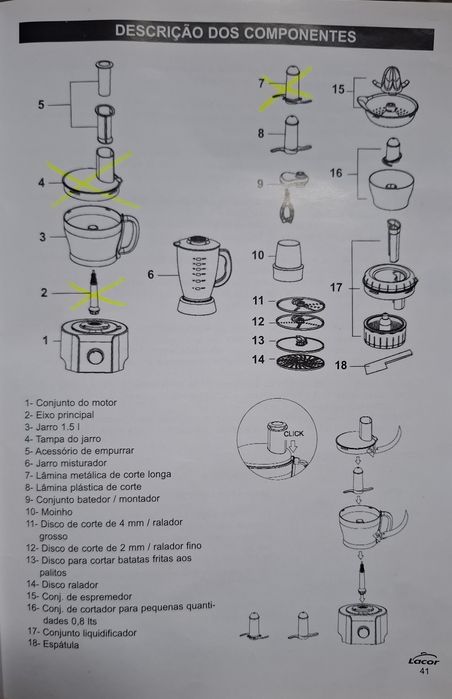 DESCRIÇÃO DOS COMPONENTES

5
4
3
2
1
6
7
8
9
10
11
12
13
14
15
16
17
18

1- Conjunto do motor
2- Eixo principal
3- Jarro 1.5 l
4- Tampa do jarro
5- Acessório de empurrar
6- Jarro misturador
7- Lâmina metálica de corte longa
8- Lâmina plástica de corte
9- Conjunto batedor / montador
10- Moinho
11- Disco de corte de 4 mm / ralador grosso
12- Disco de corte de 2 mm / ralador fino
13- Disco para cortar batatas fritas aos palitos
14- Disco ralador
15- Conj. de espremedor
16- Conj. de cortador para pequenas quantidades 0,8 lts
17- Conjunto liquidificador
18- Espátula

CLICK

Lacor
41