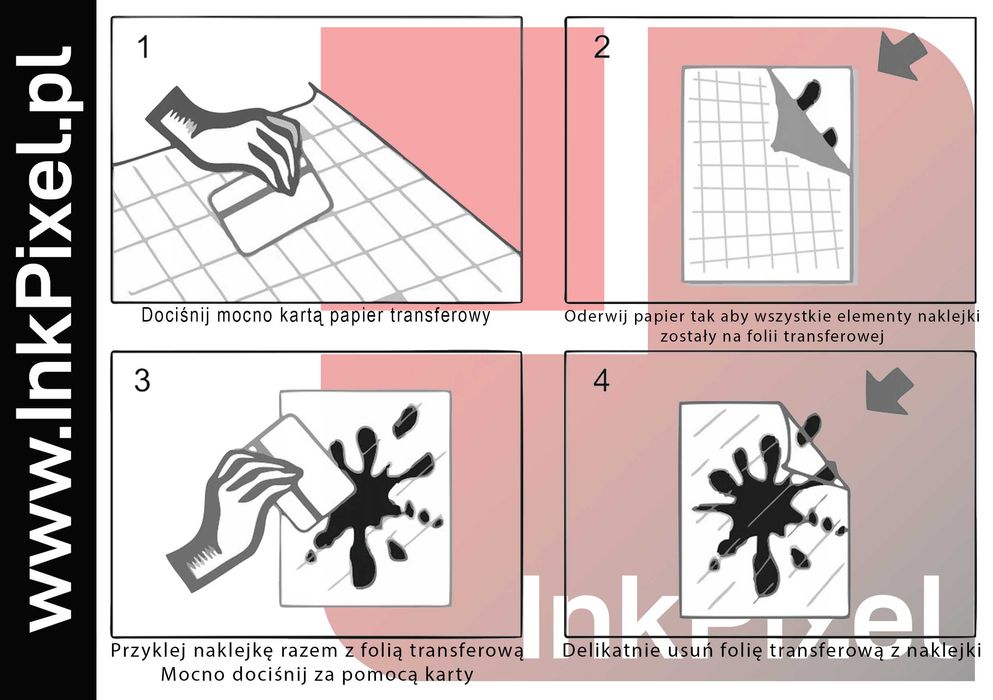 www.InkPixel.pl

1

Dociśnij mocno kartą papier transferowy

2

Oderwij papier tak aby wszystkie elementy naklejki zostały na folii transferowej

3

Przyklej naklejkę razem z folią transferową
Mocno dociśnij za pomocą karty

4

Delikatnie usuń folię transferową z naklejki

InkPixel