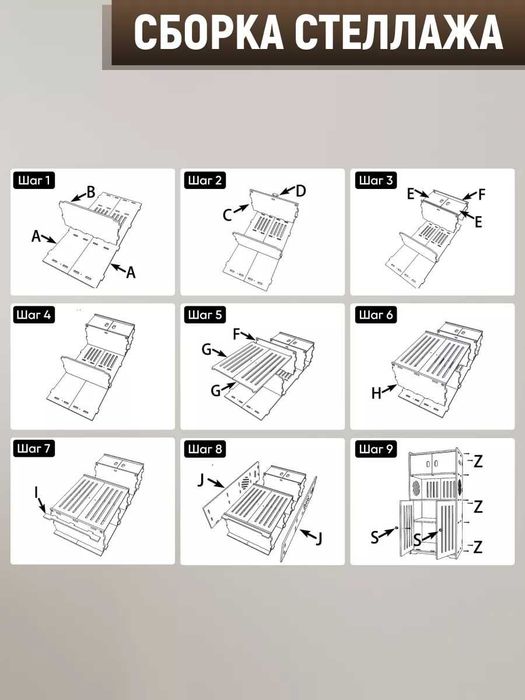 СБОРКА СТЕЛЛАЖА

Шаг 1
B
A
A

Шаг 2
D
C

Шаг 3
E
F
E

Шаг 4

Шаг 5
F
G
G

Шаг 6
H

Шаг 7
I

Шаг 8
J
J

Шаг 9
Z
Z
S
S
Z