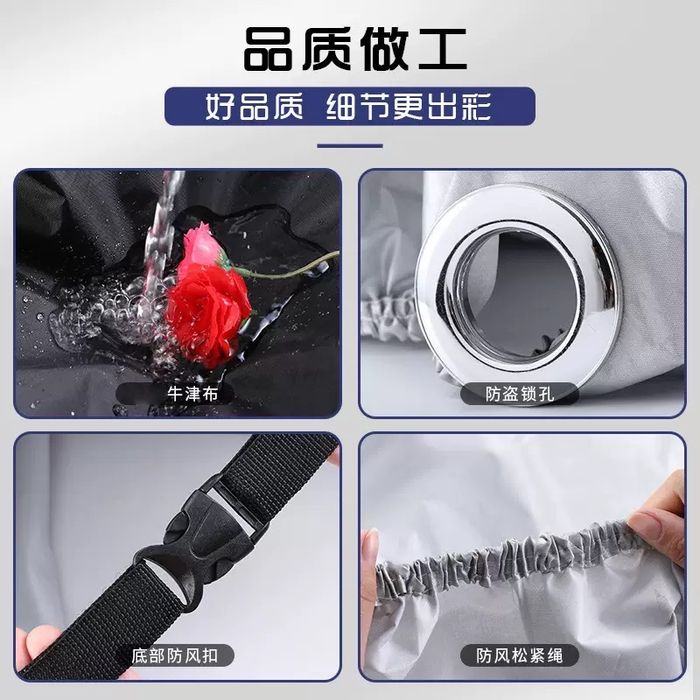 品质做工

好品质 细节更出彩

牛津布

防盗锁孔

底部防风扣

防风松紧绳