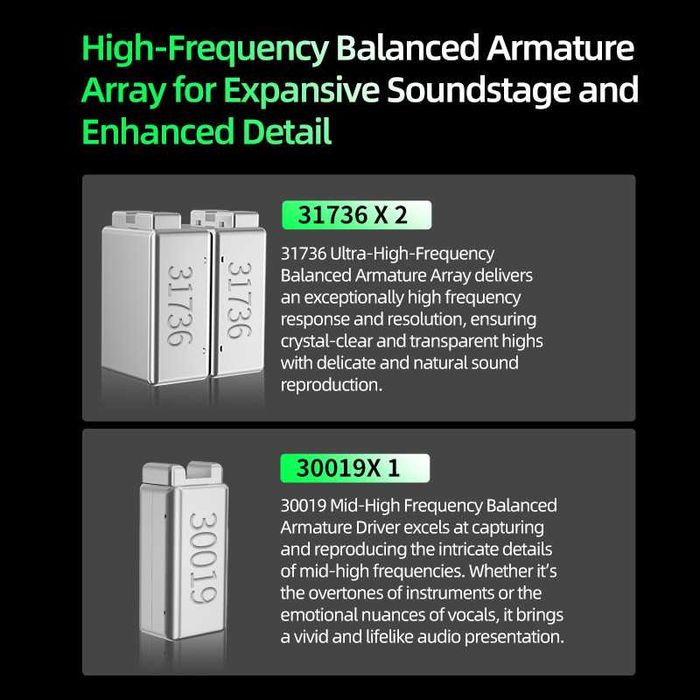 High-Frequency Balanced Armature Array for Expansive Soundstage and Enhanced Detail

31736

31736

31736 X 2

31736 Ultra-High-Frequency Balanced Armature Array delivers an exceptionally high frequency response and resolution, ensuring crystal-clear and transparent highs with delicate and natural sound reproduction.

30019

30019X 1

30019 Mid-High Frequency Balanced Armature Driver excels at capturing and reproducing the intricate details of mid-high frequencies. Whether it's the overtones of instruments or the emotional nuances of vocals, it brings a vivid and lifelike audio presentation.