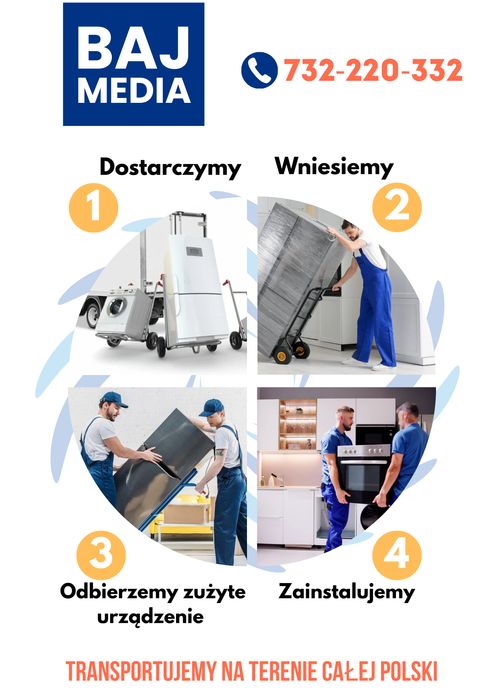 BAJ
MEDIA

732-220-332

Dostarczymy

1

Wniesiemy

2

3

Odbierzemy zużyte urządzenie

4

Zainstalujemy

TRANSPORTUJEMY NA TERENIE CAŁEJ POLSKI