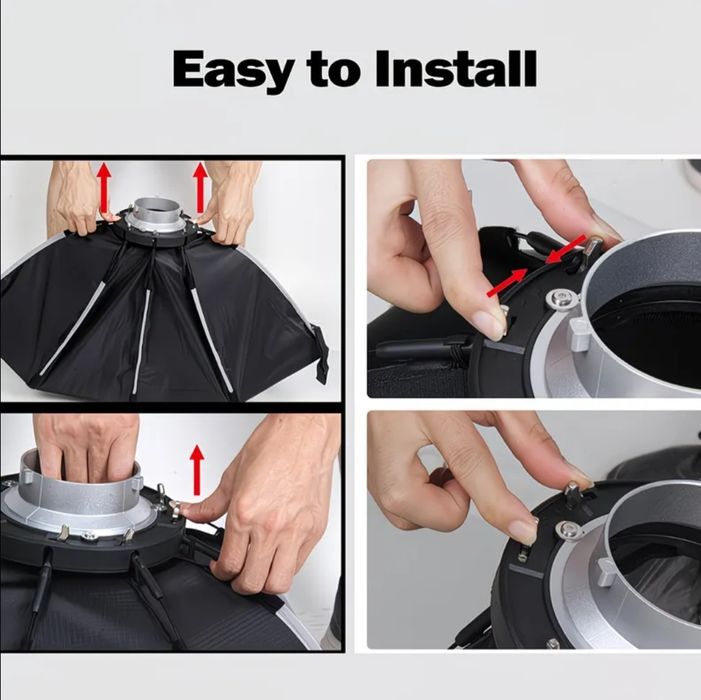 Easy to Install