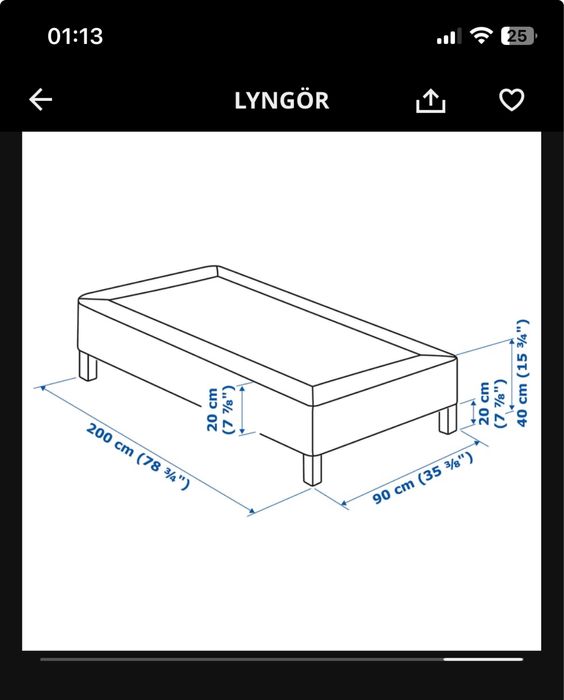 01:13

25

LYNGÖR

20 cm
(7 ⅞")

200 cm (78 ¾")

90 cm (35 ⅜")

20 cm
(7 ⅞")

40 cm (15 ¾")