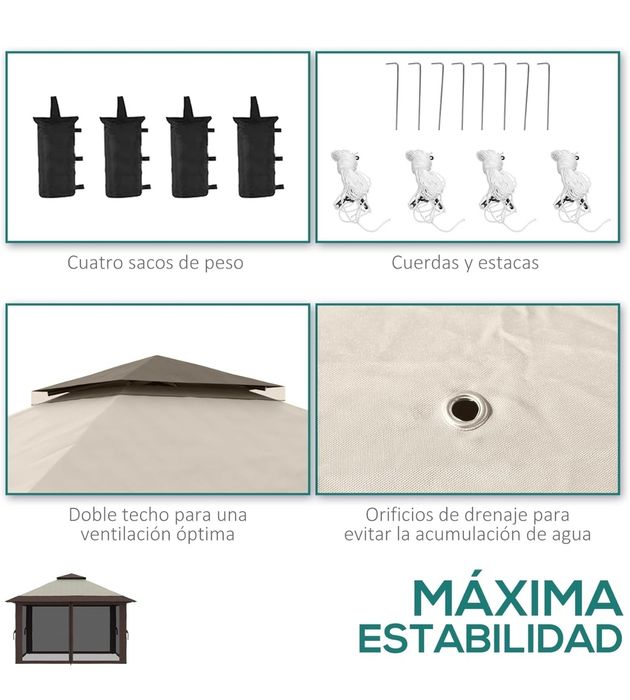 Cuatro sacos de peso

Cuerdas y estacas

Doble techo para una ventilación óptima

Orificios de drenaje para evitar la acumulación de agua

MÁXIMA
ESTABILIDAD