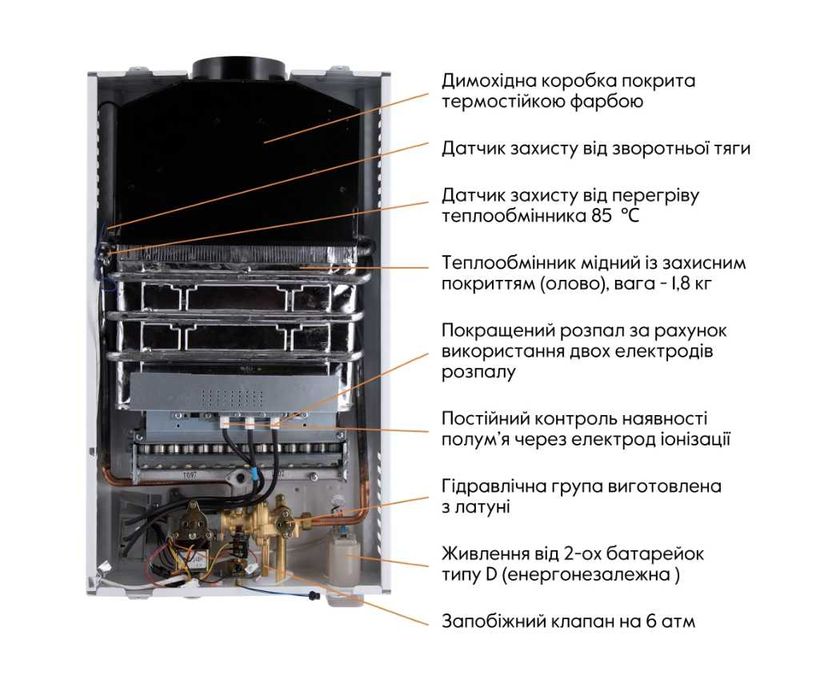 Димохідна коробка покрита термостійкою фарбою

Датчик захисту від зворотньої тяги

Датчик захисту від перегріву теплообмінника 85 °C

Теплообмінник мідний із захисним покриттям (олово), вага - 1,8 кг

Покращений розпал за рахунок використання двох електродів розпалу

Постійний контроль наявності полум'я через електрод іонізації

Гідравлічна група виготовлена з латуні

Живлення від 2-ох батарейок типу D (енергонезалежна )

Запобіжний клапан на 6 атм