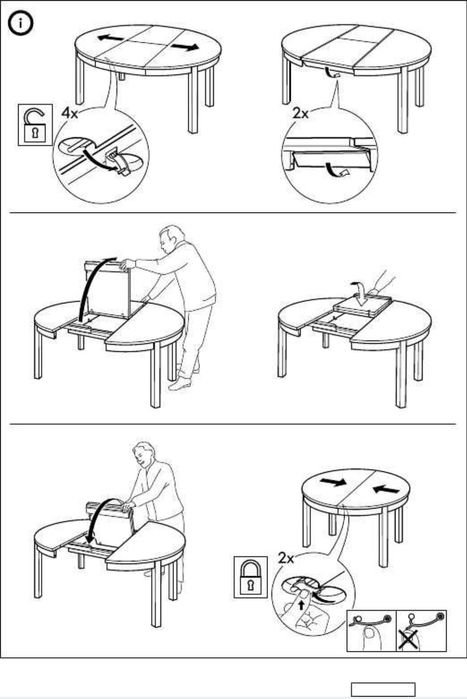 i

4x

2x

2x