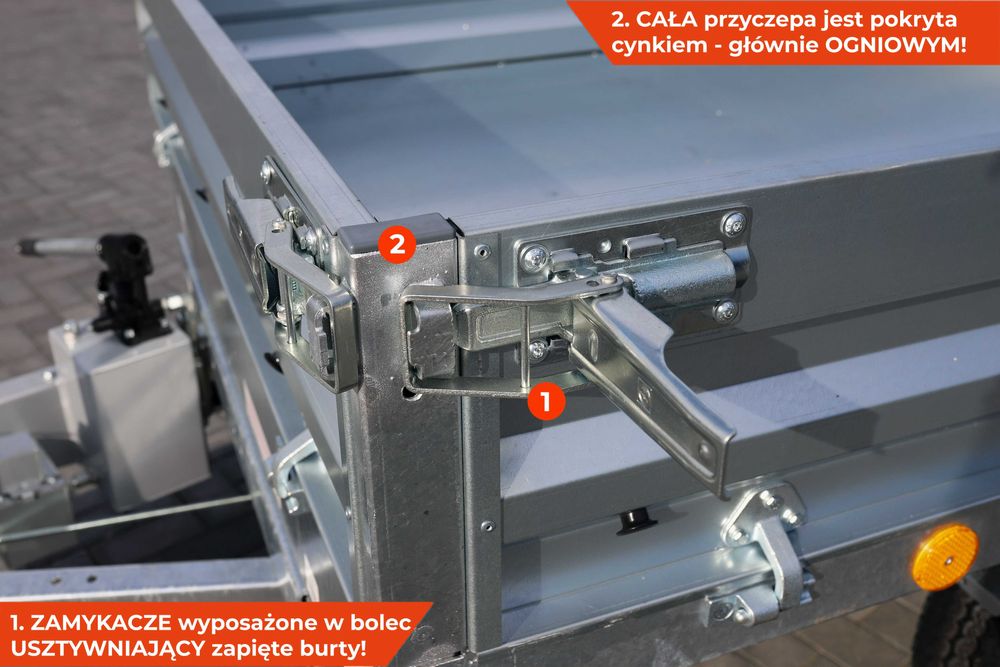 2. CAŁA przyczepa jest pokryta cynkiem - głównie OGNIOWYM!

2

1

1. ZAMYKACZE wyposażone w bolec USZTYWNIAJĄCY zapięte burty!