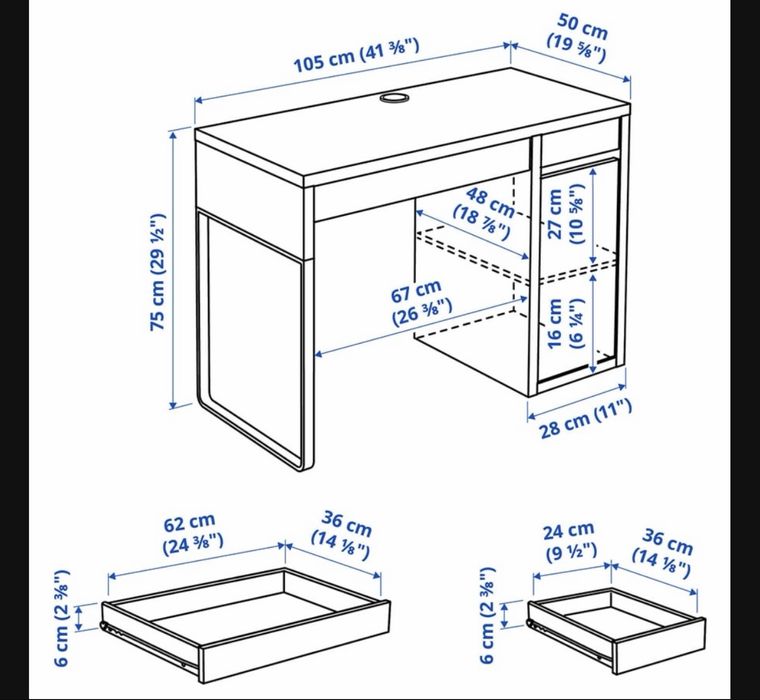 105 cm (41 ⅜")

50 cm (19 ⅝")

75 cm (29 ½")

48 cm (18 ⅞")

27 cm (10 ⅝")

67 cm (26 ⅜")

16 cm (6 ¼")

28 cm (11")

62 cm (24 ⅜")

36 cm (14 ⅛")

6 cm (2 ⅜")

24 cm (9 ½")

36 cm (14 ⅛")

6 cm (2 ⅜")