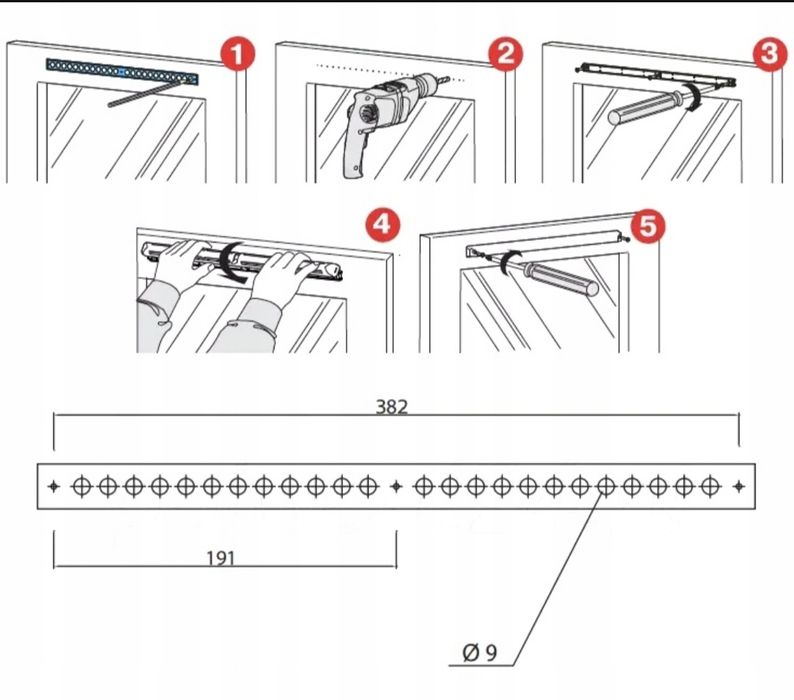 1

2

3

4

5

382

191

Ø 9