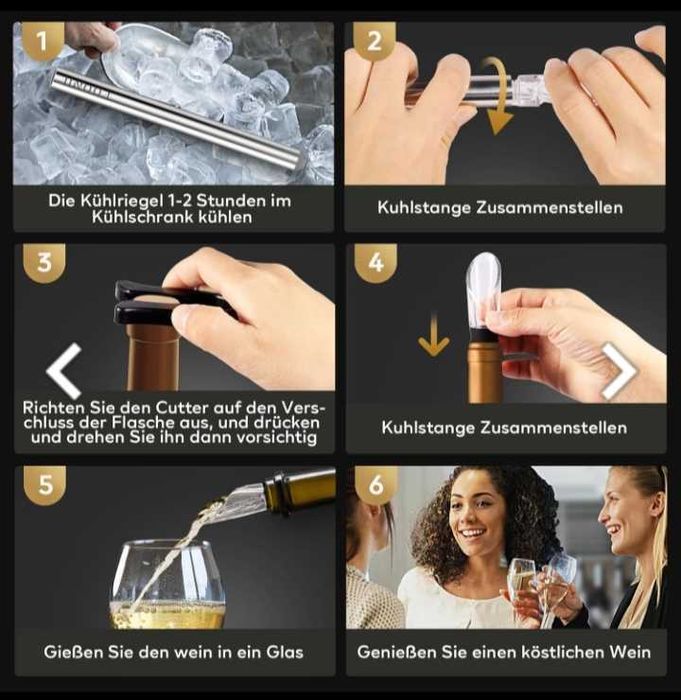 1

Die Kühlriegel 1-2 Stunden im Kühlschrank kühlen

2

Kuhlstange Zusammenstellen

3

Richten Sie den Cutter auf den Verschluss der Flasche aus, und drücken und drehen Sie ihn dann vorsichtig

4

Kuhlstange Zusammenstellen

5

Gießen Sie den wein in ein Glas

6

Genießen Sie einen köstlichen Wein