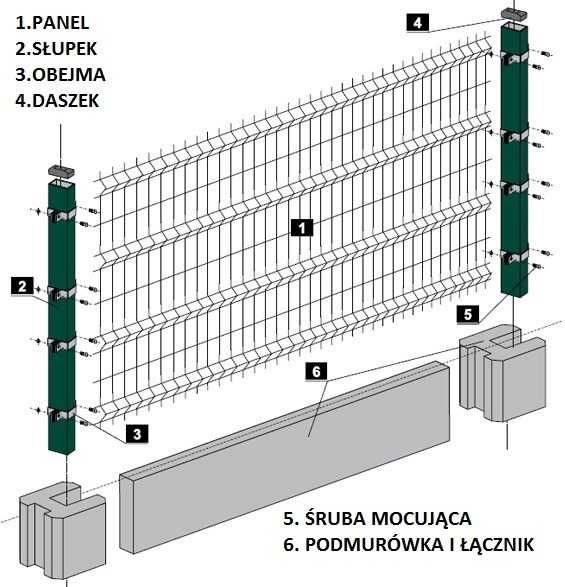 1.PANEL
2.SŁUPEK
3.OBEJMA
4.DASZEK

4

1

2

5

6

3

5. ŚRUBA MOCUJĄCA
6. PODMURÓWKA I ŁĄCZNIK