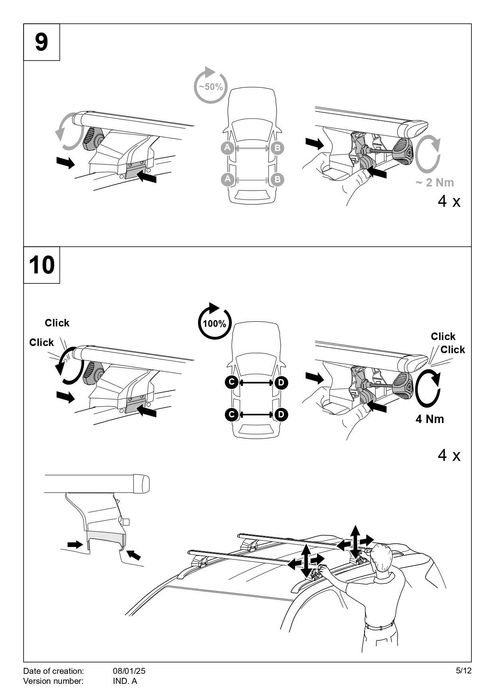 9

~50%

A B
A B

~ 2 Nm

4 x

10

Click
Click

100%

C D
C D

Click
Click

4 Nm

4 x

Date of creation: 08/01/25
Version number: IND. A

5/12