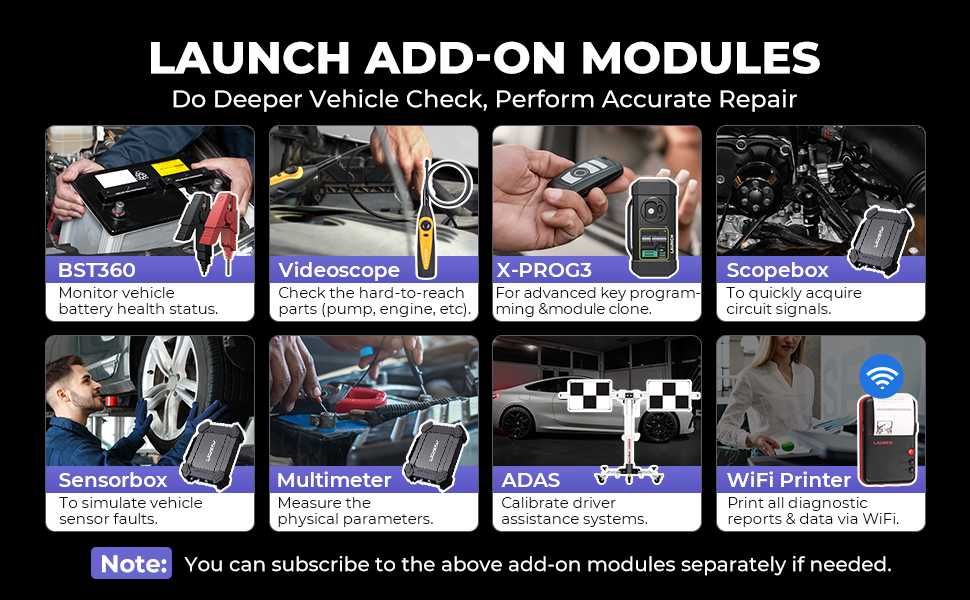 LAUNCH ADD-ON MODULES
Do Deeper Vehicle Check, Perform Accurate Repair

BST360
Monitor vehicle battery health status.

Videoscope
Check the hard-to-reach parts (pump, engine, etc).

X-PROG3
For advanced key programming &module clone.

Scopebox
To quickly acquire circuit signals.

Sensorbox
To simulate vehicle sensor faults.

Multimeter
Measure the physical parameters.

ADAS
Calibrate driver assistance systems.

WiFi Printer
Print all diagnostic reports & data via WiFi.

Note: You can subscribe to the above add-on modules separately if needed.