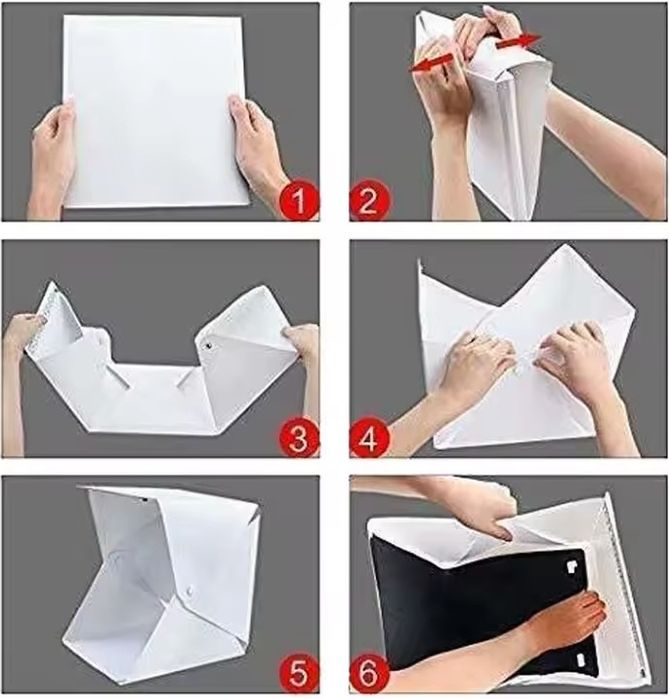 1
2
3
4
5
6