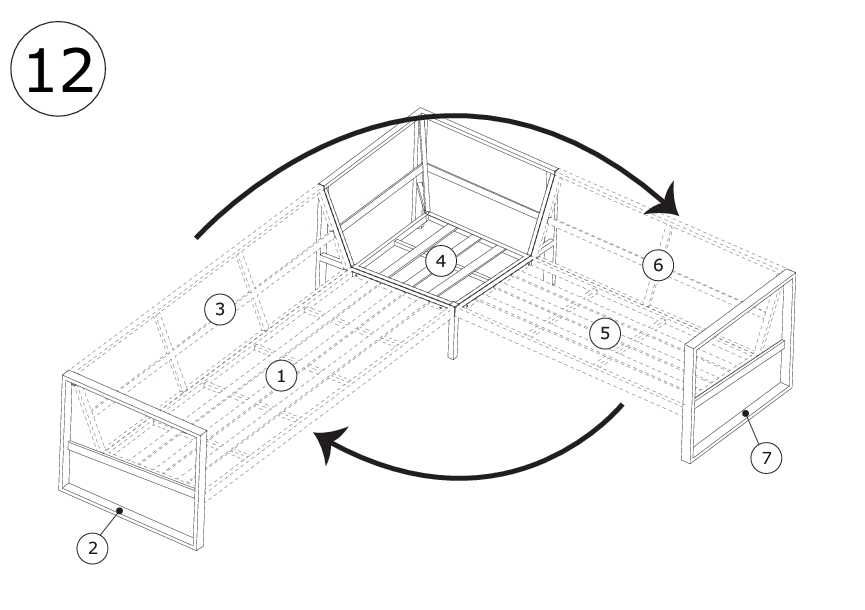 12

4

6

3

5

1

7

2