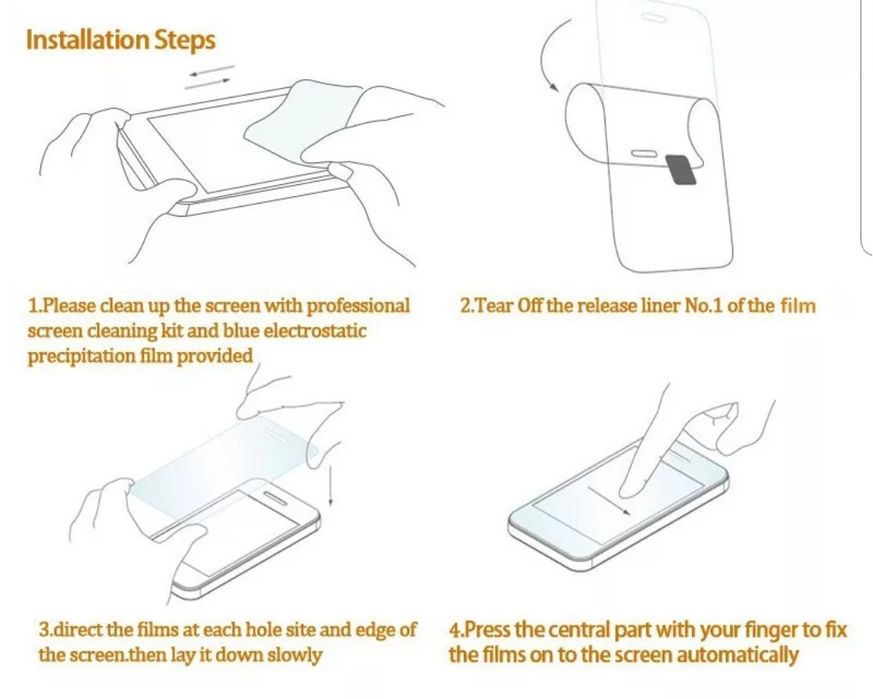 Installation Steps

1.Please clean up the screen with professional screen cleaning kit and blue electrostatic precipitation film provided

2.Tear Off the release liner No.1 of the film

3.direct the films at each hole site and edge of the screen.then lay it down slowly

4.Press the central part with your finger to fix the films on to the screen automatically