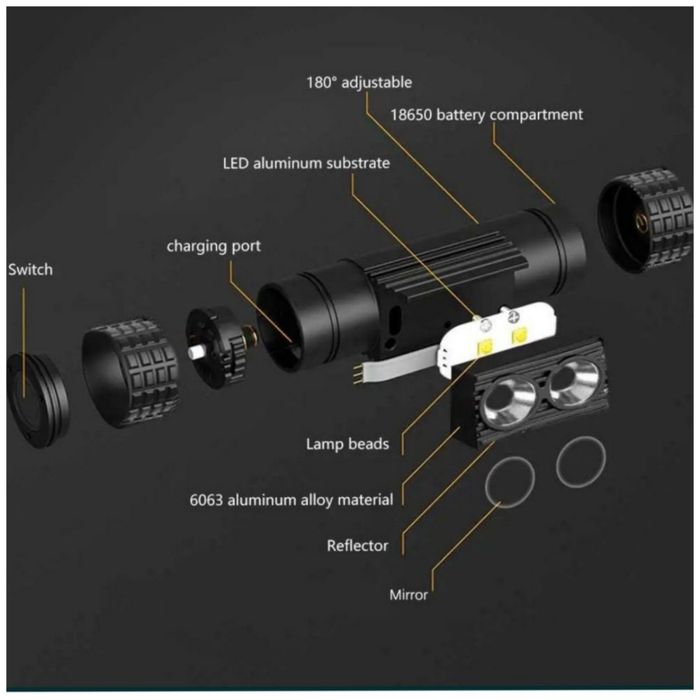 180° adjustable

18650 battery compartment

LED aluminum substrate

charging port

Switch

Lamp beads

6063 aluminum alloy material

Reflector

Mirror