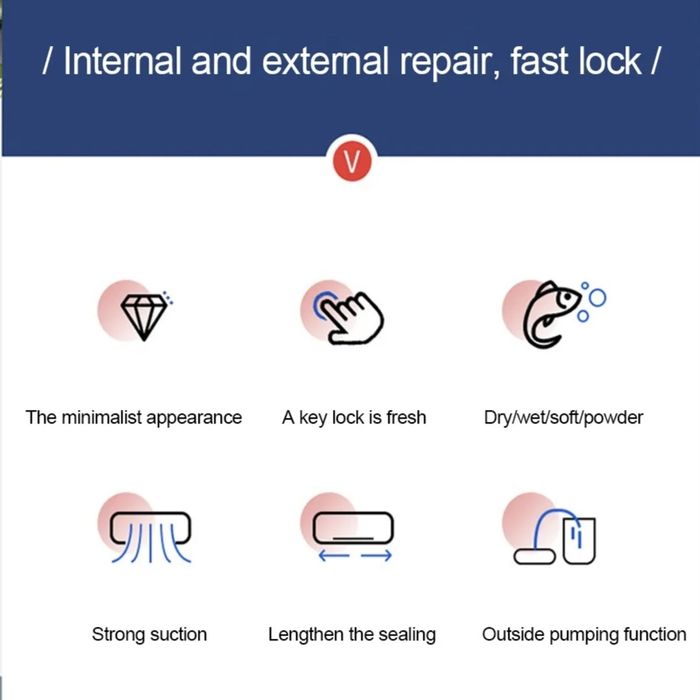 / Internal and external repair, fast lock /

V

The minimalist appearance

A key lock is fresh

Dry/wet/soft/powder

Strong suction

Lengthen the sealing

Outside pumping function