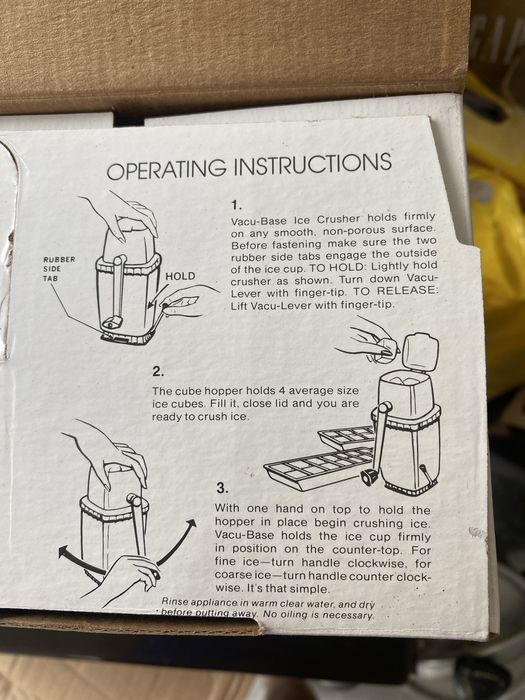 OPERATING INSTRUCTIONS

RUBBER SIDE TAB

HOLD

1.

Vacu-Base Ice Crusher holds firmly on any smooth, non-porous surface. Before fastening make sure the two rubber side tabs engage the outside of the ice cup. TO HOLD: Lightly hold crusher as shown. Turn down Vacu-Lever with finger-tip. TO RELEASE: Lift Vacu-Lever with finger-tip.

2.

The cube hopper holds 4 average size ice cubes. Fill it, close lid and you are ready to crush ice.

3.

With one hand on top to hold the hopper in place begin crushing ice. Vacu-Base holds the ice cup firmly in position on the counter-top. For fine ice—turn handle clockwise, for coarse ice—turn handle counter clockwise. It's that simple.

Rinse appliance in warm clear water, and dry before putting away. No oiling is necessary.