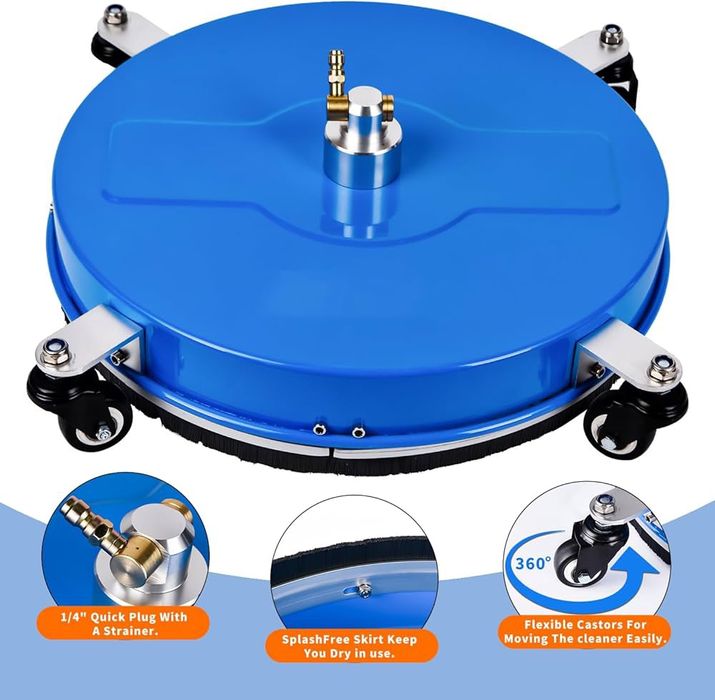 1/4" Quick Plug With A Strainer.

SplashFree Skirt Keep You Dry in use.

360°

Flexible Castors For Moving The cleaner Easily.