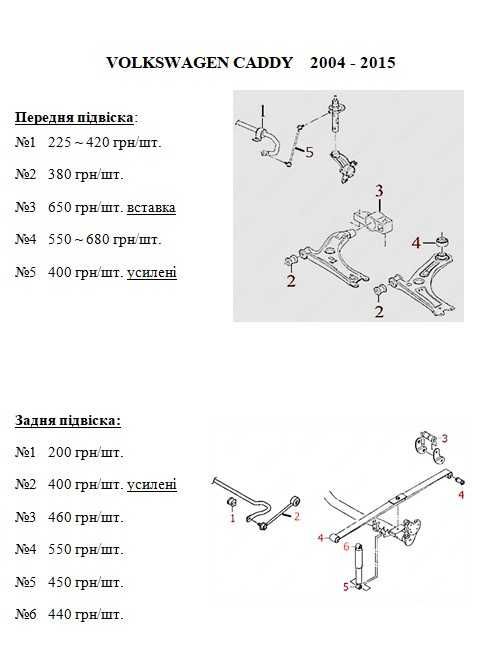 VOLKSWAGEN CADDY 2004 - 2015

Передня підвіска:

№1 225 ~ 420 грн/шт.

№2 380 грн/шт.

№3 650 грн/шт. вставка

№4 550 ~ 680 грн/шт.

№5 400 грн/шт. усилені

1
5
3
4
2
2

Задня підвіска:

№1 200 грн/шт.

№2 400 грн/шт. усилені

№3 460 грн/шт.

№4 550 грн/шт.

№5 450 грн/шт.

№6 440 грн/шт.

3
4
1
2
4
6
5