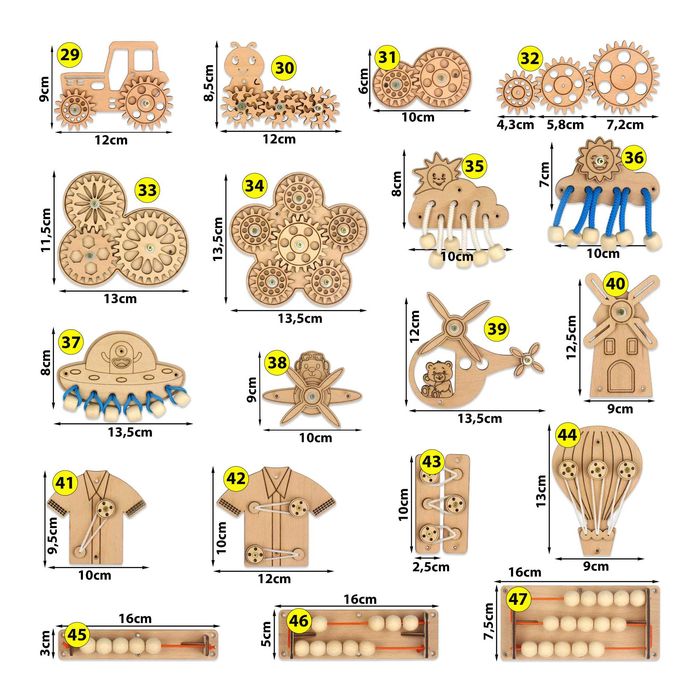 29
9cm
12cm

30
8,5cm
12cm

31
6cm
10cm

32
4,3cm
5,8cm
7,2cm

33
11,5cm
13cm

34
13,5cm
13,5cm

35
8cm
10cm

36
7cm
10cm

37
8cm
13,5cm

38
9cm
10cm

39
12cm
13,5cm

40
12,5cm
9cm

41
9,5cm
10cm

42
10cm
12cm

43
10cm
2,5cm

44
13cm
9cm

45
16cm
3cm

46
16cm
5cm

47
16cm
7,5cm