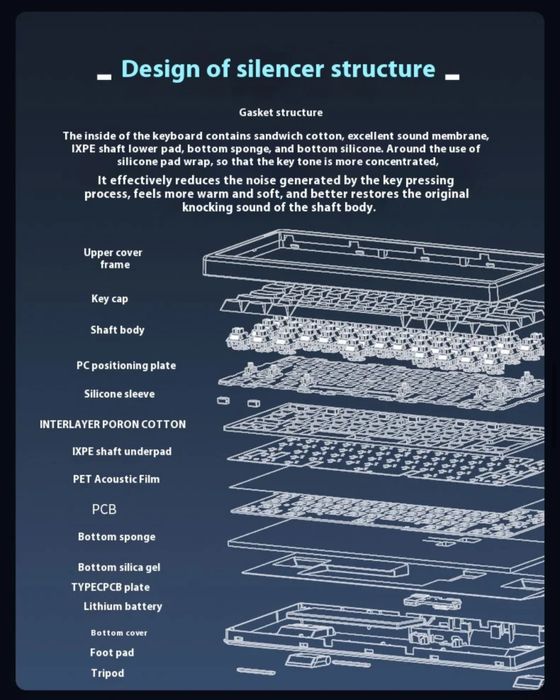 Design of silencer structure

Gasket structure

The inside of the keyboard contains sandwich cotton, excellent sound membrane, IXPE shaft lower pad, bottom sponge, and bottom silicone. Around the use of silicone pad wrap, so that the key tone is more concentrated,

It effectively reduces the noise generated by the key pressing process, feels more warm and soft, and better restores the original knocking sound of the shaft body.

Upper cover frame

Key cap

Shaft body

PC positioning plate

Silicone sleeve

INTERLAYER PORON COTTON

IXPE shaft underpad

PET Acoustic Film

PCB

Bottom sponge

Bottom silica gel

TYPECPCB plate

Lithium battery

Bottom cover

Foot pad

Tripod