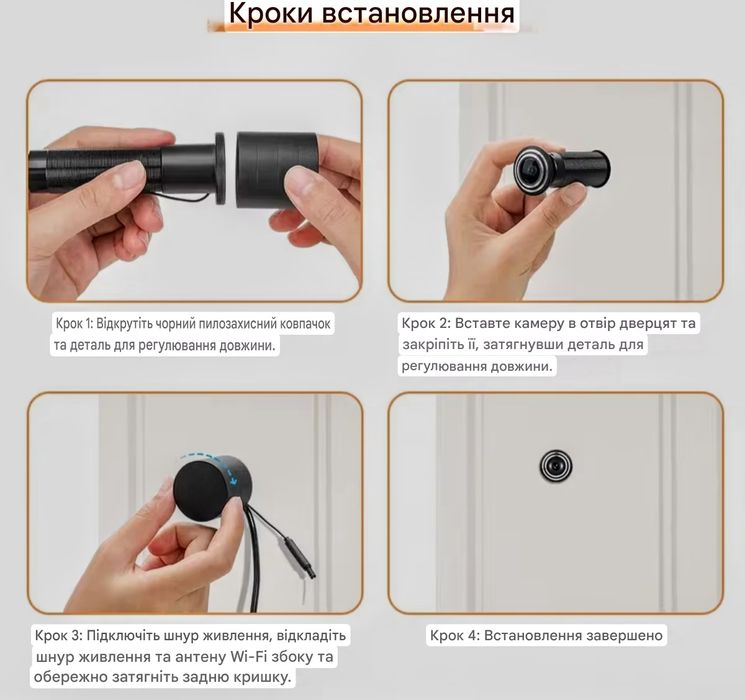 Кроки встановлення

Крок 1: Відкрутіть чорний пилозахисний ковпачок та деталь для регулювання довжини.

Крок 2: Вставте камеру в отвір дверцят та закріпіть її, затягнувши деталь для регулювання довжини.

Крок 3: Підключіть шнур живлення, відкладіть шнур живлення та антену Wi-Fi збоку та обережно затягніть задню кришку.

Крок 4: Встановлення завершено