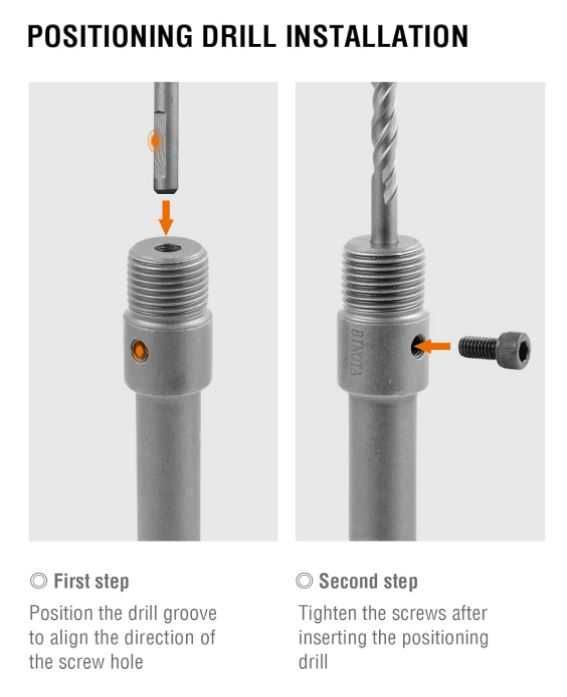 POSITIONING DRILL INSTALLATION

BINOTA

First step

Position the drill groove to align the direction of the screw hole

Second step

Tighten the screws after inserting the positioning drill