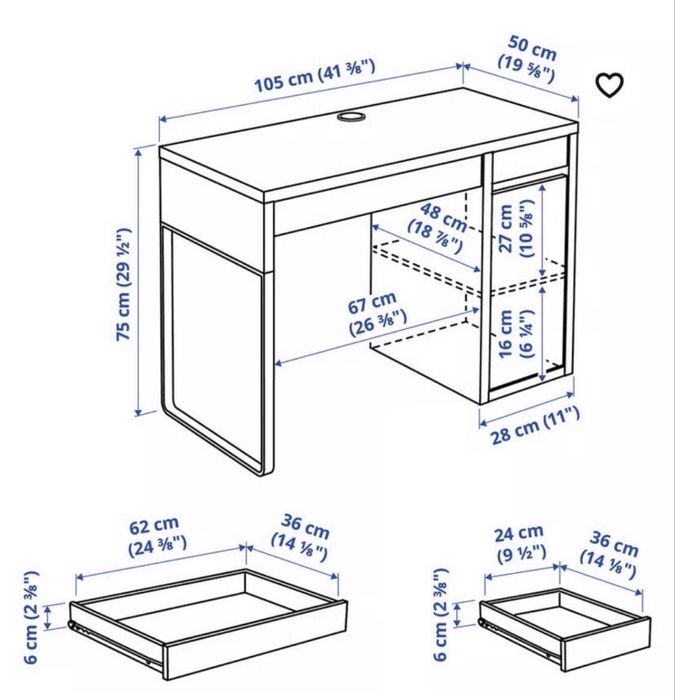 105 cm (41 ⅜")
50 cm
(19 ⅝")
75 cm (29 ½")
48 cm
(18 ⅞")
27 cm
(10 ⅝")
67 cm
(26 ⅜")
16 cm
(6 ¼")
28 cm (11")
62 cm
(24 ⅜")
36 cm
(14 ⅛")
6 cm (2 ⅜")
24 cm
(9 ½")
36 cm
(14 ⅛")
6 cm (2 ⅜")