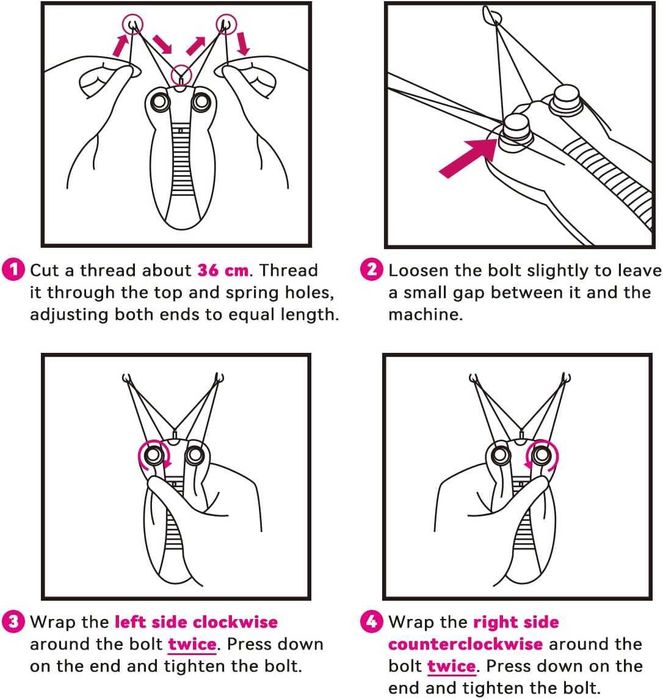 1 Cut a thread about 36 cm. Thread it through the top and spring holes, adjusting both ends to equal length.

2 Loosen the bolt slightly to leave a small gap between it and the machine.

3 Wrap the left side clockwise around the bolt twice. Press down on the end and tighten the bolt.

4 Wrap the right side counterclockwise around the bolt twice. Press down on the end and tighten the bolt.