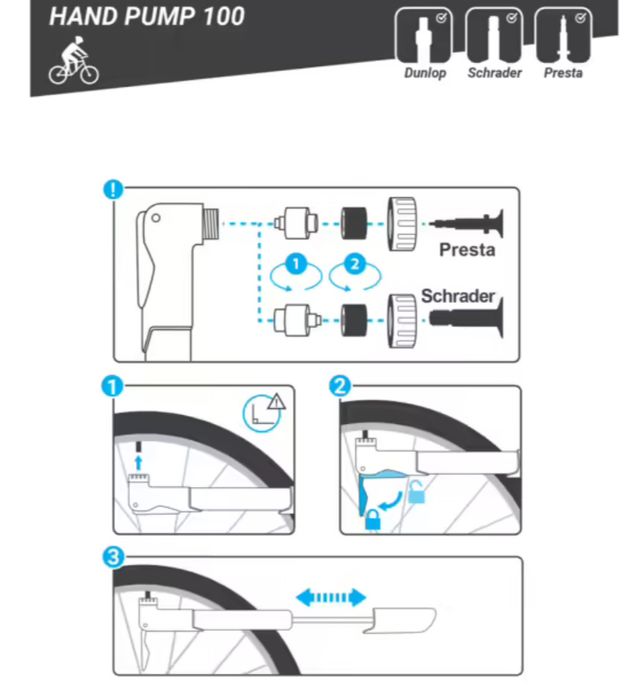 HAND PUMP 100

Dunlop Schrader Presta

!

1 2

Presta

Schrader

1

2

3