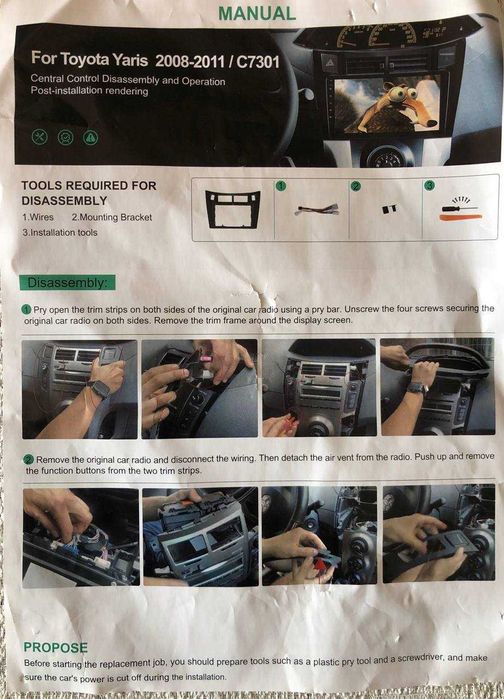 MANUAL

For Toyota Yaris 2008-2011 / C7301

Central Control Disassembly and Operation
Post-installation rendering

TOOLS REQUIRED FOR DISASSEMBLY

1.Wires 2.Mounting Bracket
3.Installation tools

1 2 3

Disassembly:

1 Pry open the trim strips on both sides of the original car radio using a pry bar. Unscrew the four screws securing the original car radio on both sides. Remove the trim frame around the display screen.

2 Remove the original car radio and disconnect the wiring. Then detach the air vent from the radio. Push up and remove the function buttons from the two trim strips.

PROPOSE

Before starting the replacement job, you should prepare tools such as a plastic pry tool and a screwdriver, and make sure the car's power is cut off during the installation.