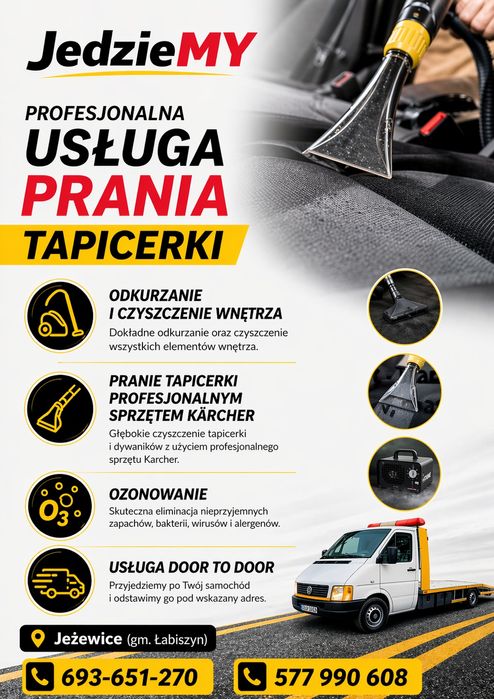 JedzieMY

PROFESJONALNA
USŁUGA
PRANIA
TAPICERKI

ODKURZANIE I CZYSZCZENIE WNĘTRZA
Dokładne odkurzanie oraz czyszczenie wszystkich elementów wnętrza.

PRANIE TAPICERKI PROFESJONALNYM SPRZĘTEM KÄRCHER
Głębokie czyszczenie tapicerki i dywaników z użyciem profesjonalnego sprzętu Karcher.

$O_3$

OZONOWANIE
Skuteczna eliminacja nieprzyjemnych zapachów, bakterii, wirusów i alergenów.

USŁUGA DOOR TO DOOR
Przyjedziemy po Twój samochód i odstawimy go pod wskazany adres.

Jeżewice (gm. Łabiszyn)

693-651-270

577 990 608