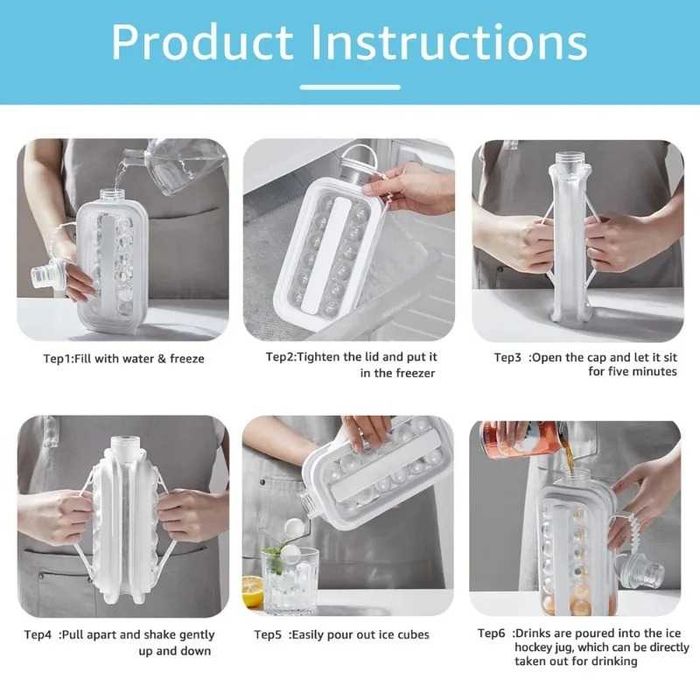 Product Instructions

Tep1:Fill with water & freeze

Tep2:Tighten the lid and put it in the freezer

Tep3 :Open the cap and let it sit for five minutes

Tep4 :Pull apart and shake gently up and down

Tep5 :Easily pour out ice cubes

Tep6 :Drinks are poured into the ice hockey jug, which can be directly taken out for drinking